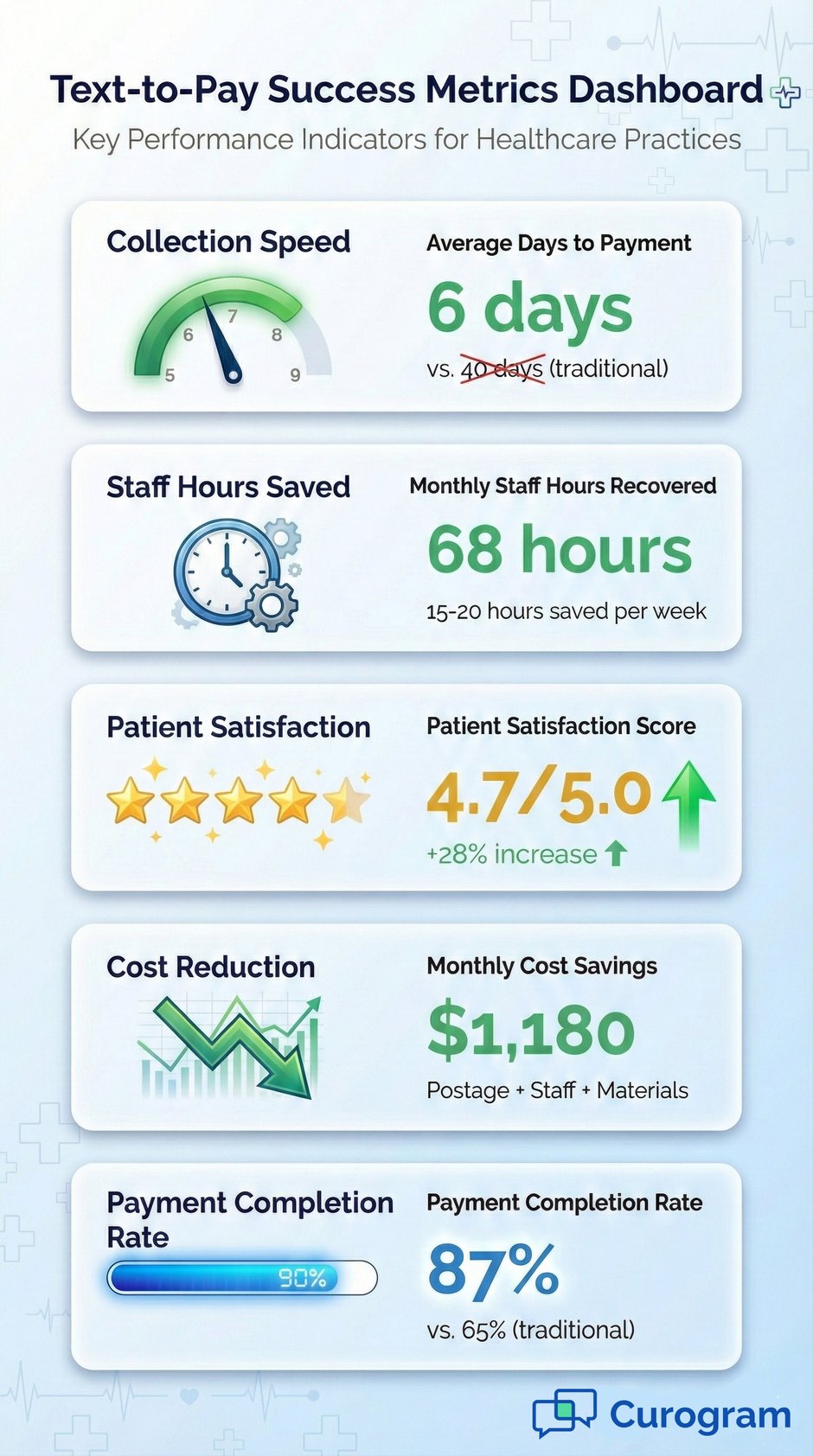 Text-to-Pay Success Metrics Dashboard
Key Performance Indicators for Healthcare Practices

Collection Speed
5 6 7 8 9
Average Days to Payment
6 days
vs. 40 days (traditional)

Staff Hours Saved
Monthly Staff Hours Recovered
68 hours
15-20 hours saved per week

Patient Satisfaction
Patient Satisfaction Score
4.7/5.0
+28% increase

Cost Reduction
Monthly Cost Savings
$1,180
Postage + Staff + Materials

Payment Completion Rate
90%
Payment Completion Rate
87%
vs. 65% (traditional)

Curogram