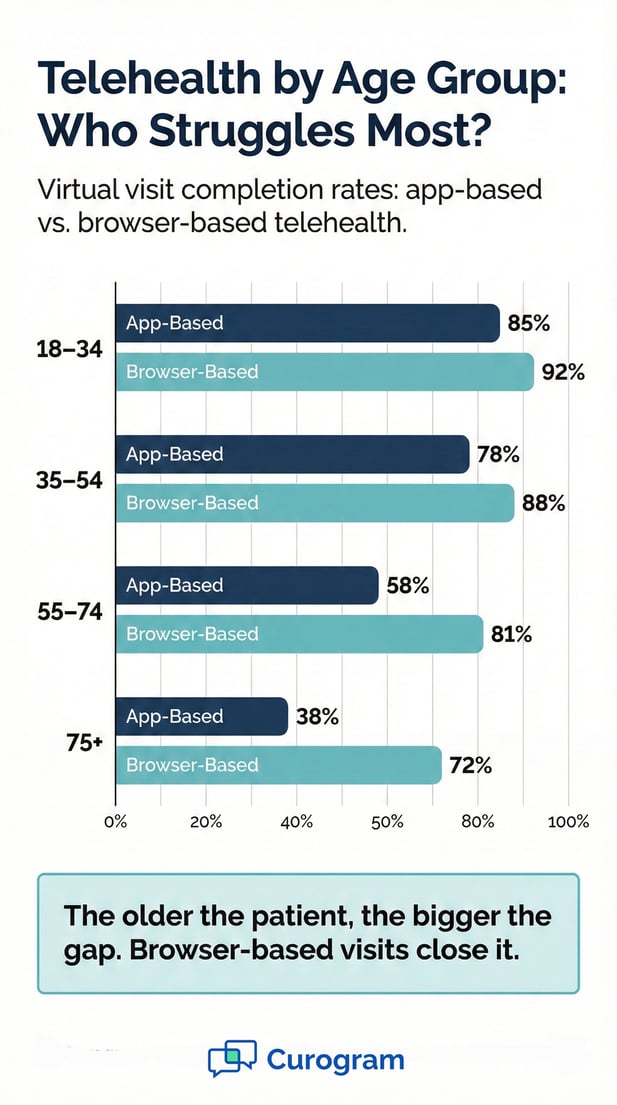 Telehealth by Age Group: Who Struggles Most?

Virtual visit completion rates: app-based vs. browser-based telehealth.

18–34
App-Based 85%
Browser-Based 92%

35–54
App-Based 78%
Browser-Based 88%

55–74
App-Based 58%
Browser-Based 81%

75+
App-Based 38%
Browser-Based 72%

0% 20% 40% 50% 80% 100%

The older the patient, the bigger the gap. Browser-based visits close it.

Curogram