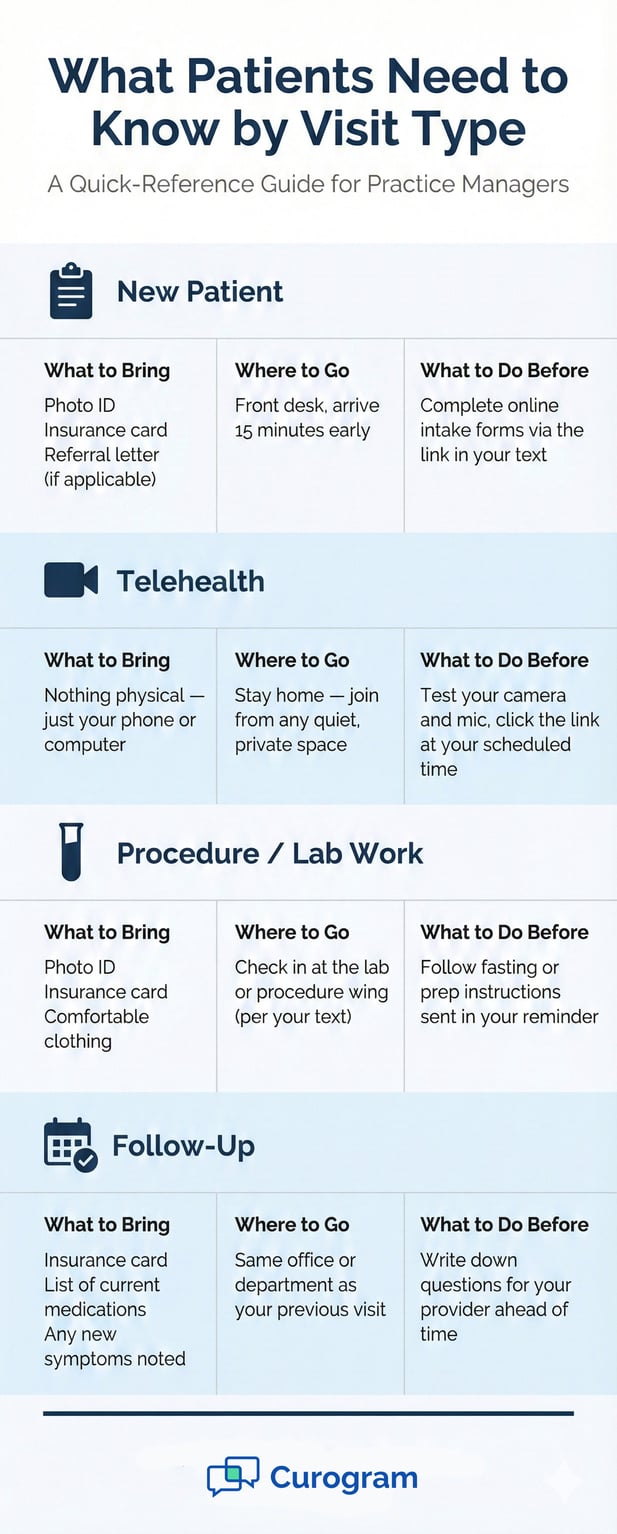 What Patients Need to Know by Visit Type

A Quick-Reference Guide for Practice Managers

New Patient

| What to Bring | Where to Go | What to Do Before |
|---|---|---|
| Photo ID Insurance card Referral letter (if applicable) | Front desk, arrive 15 minutes early | Complete online intake forms via the link in your text |

Telehealth

| What to Bring | Where to Go | What to Do Before |
|---|---|---|
| Nothing physical — just your phone or computer | Stay home — join from any quiet, private space | Test your camera and mic, click the link at your scheduled time |

Procedure / Lab Work

| What to Bring | Where to Go | What to Do Before |
|---|---|---|
| Photo ID Insurance card Comfortable clothing | Check in at the lab or procedure wing (per your text) | Follow fasting or prep instructions sent in your reminder |

Follow-Up

| What to Bring | Where to Go | What to Do Before |
|---|---|---|
| Insurance card List of current medications Any new symptoms noted | Same office or department as your previous visit | Write down questions for your provider ahead of time |

Curogram