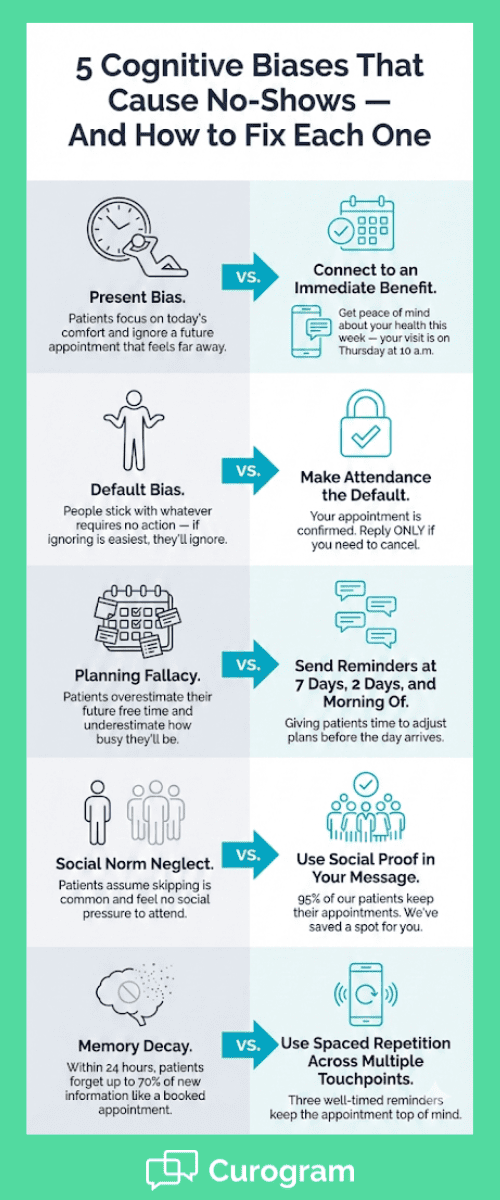 5 Cognitive Biases That Cause No-Shows — And How to Fix Each One

Present Bias.
Patients focus on today's comfort and ignore a future appointment that feels far away.

VS.

Connect to an Immediate Benefit.
Get peace of mind about your health this week — your visit is on Thursday at 10 a.m.

Default Bias.
People stick with whatever requires no action — if ignoring is easiest, they'll ignore.

VS.

Make Attendance the Default.
Your appointment is confirmed. Reply ONLY if you need to cancel.

Planning Fallacy.
Patients overestimate their future free time and underestimate how busy they'll be.

VS.

Send Reminders at 7 Days, 2 Days, and Morning Of.
Giving patients time to adjust plans before the day arrives.

Social Norm Neglect.
Patients assume skipping is common and feel no social pressure to attend.

VS.

Use Social Proof in Your Message.
95% of our patients keep their appointments. We've saved a spot for you.

Memory Decay.
Within 24 hours, patients forget up to 70% of new information like a booked appointment.

VS.

Use Spaced Repetition Across Multiple Touchpoints.
Three well-timed reminders keep the appointment top of mind.

Curogram