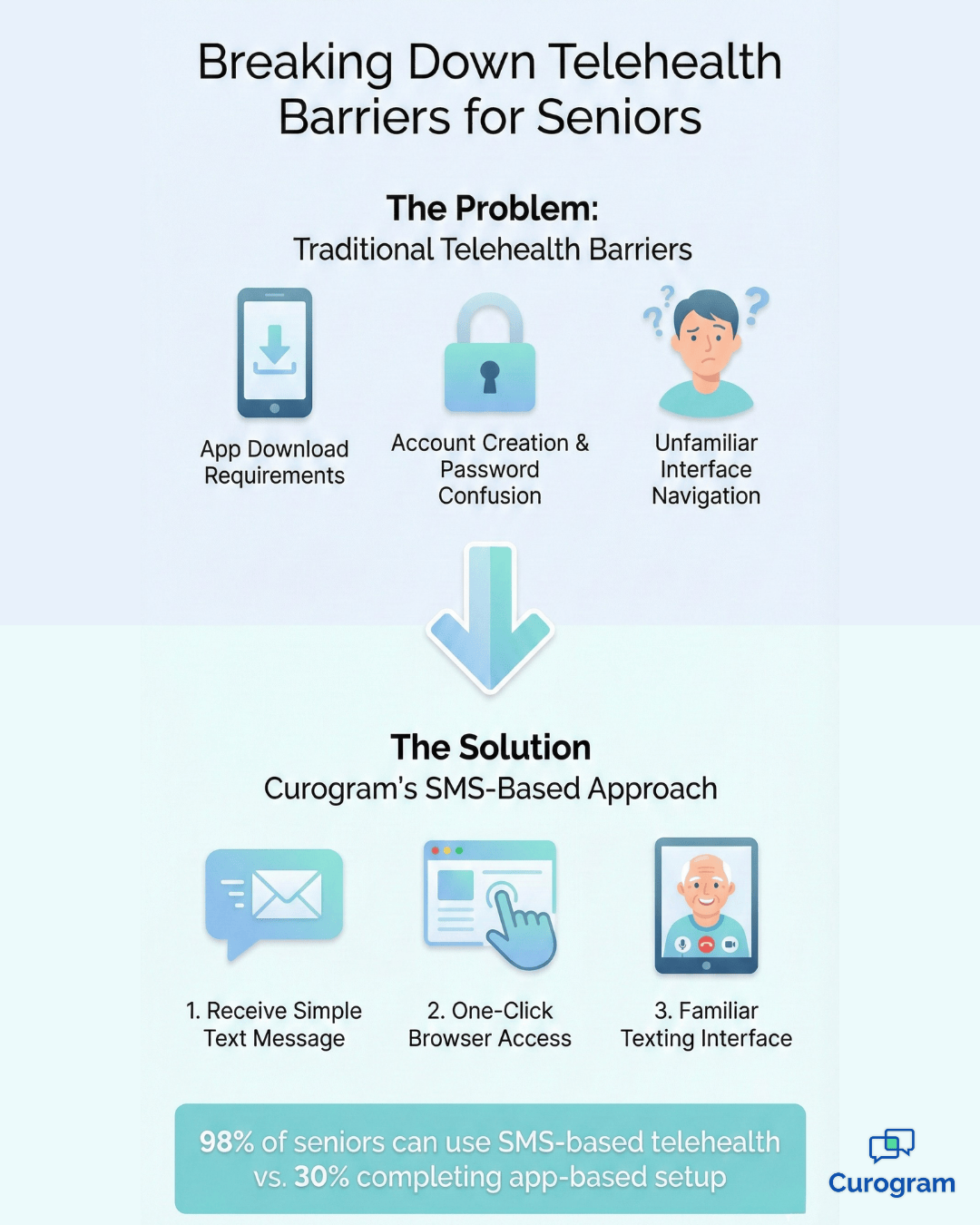 Breaking Down Telehealth Barriers for Seniors

The Problem:
Traditional Telehealth Barriers

App Download Requirements

Account Creation & Password Confusion

Unfamiliar Interface Navigation

The Solution
Curogram's SMS-Based Approach

1. Receive Simple Text Message

2. One-Click Browser Access

3. Familiar Texting Interface

98% of seniors can use SMS-based telehealth vs. 30% completing app-based setup

Curogram