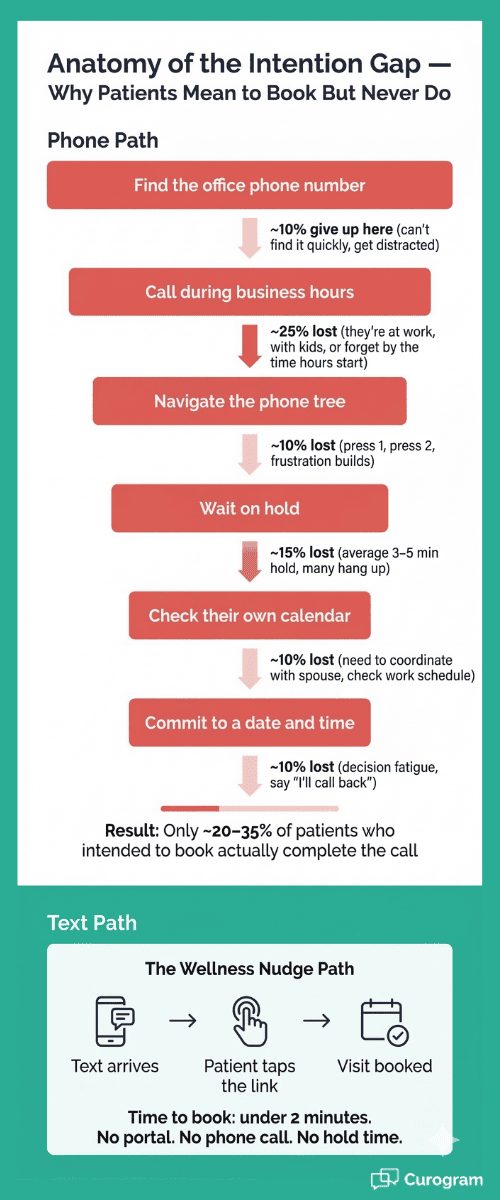 Anatomy of the Intention Gap — Why Patients Mean to Book But Never Do

Phone Path

Find the office phone number

~10% give up here (can't find it quickly, get distracted)

Call during business hours

~25% lost (they're at work, with kids, or forget by the time hours start)

Navigate the phone tree

~10% lost (press 1, press 2, frustration builds)

Wait on hold

~15% lost (average 3–5 min hold, many hang up)

Check their own calendar

~10% lost (need to coordinate with spouse, check work schedule)

Commit to a date and time

~10% lost (decision fatigue, say "I'll call back")

Result: Only ~20–35% of patients who intended to book actually complete the call

Text Path

The Wellness Nudge Path

Text arrives → Patient taps the link → Visit booked

Time to book: under 2 minutes. No portal. No phone call. No hold time.

Curogram