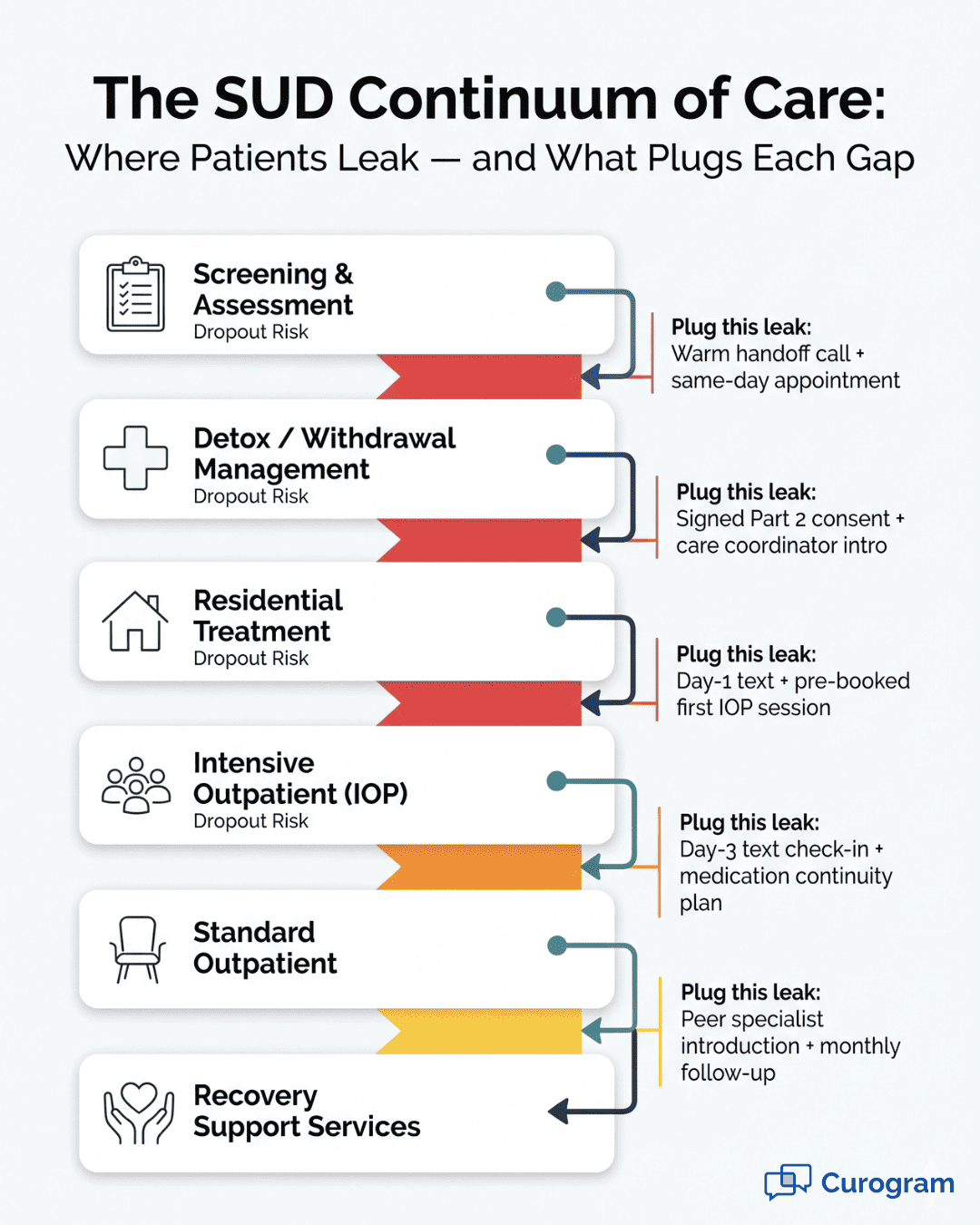 The SUD Continuum of Care:
Where Patients Leak — and What Plugs Each Gap

Screening & Assessment
Dropout Risk

Plug this leak:
Warm handoff call + same-day appointment

Detox / Withdrawal Management
Dropout Risk

Plug this leak:
Signed Part 2 consent + care coordinator intro

Residential Treatment
Dropout Risk

Plug this leak:
Day-1 text + pre-booked first IOP session

Intensive Outpatient (IOP)
Dropout Risk

Plug this leak:
Day-3 text check-in + medication continuity plan

Standard Outpatient

Plug this leak:
Peer specialist introduction + monthly follow-up

Recovery Support Services

Curogram