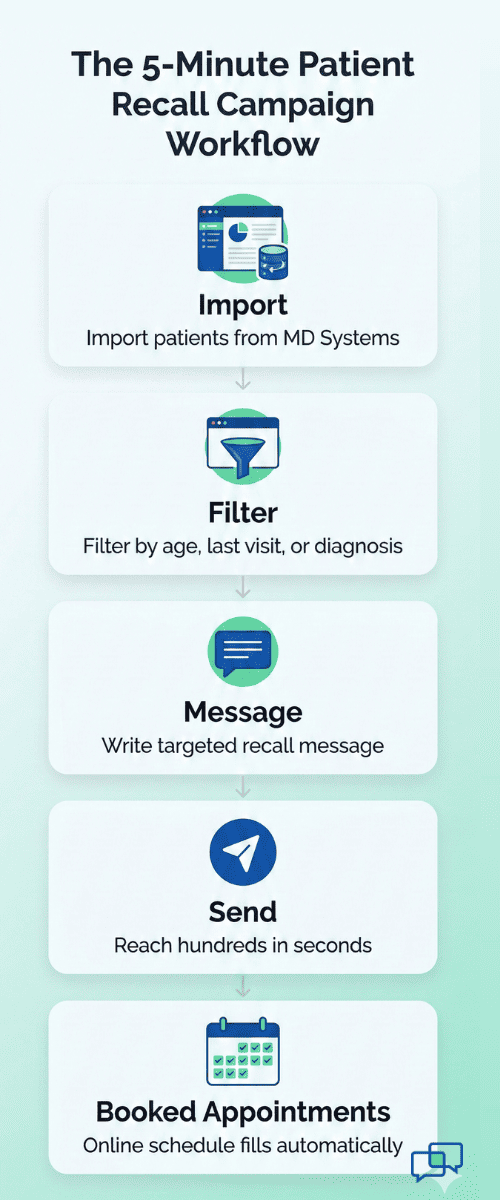 The 5-Minute Patient Recall Campaign Workflow

Import
Import patients from MD Systems

Filter
Filter by age, last visit, or diagnosis

Message
Write targeted recall message

Send
Reach hundreds in seconds

Booked Appointments
Online schedule fills automatically