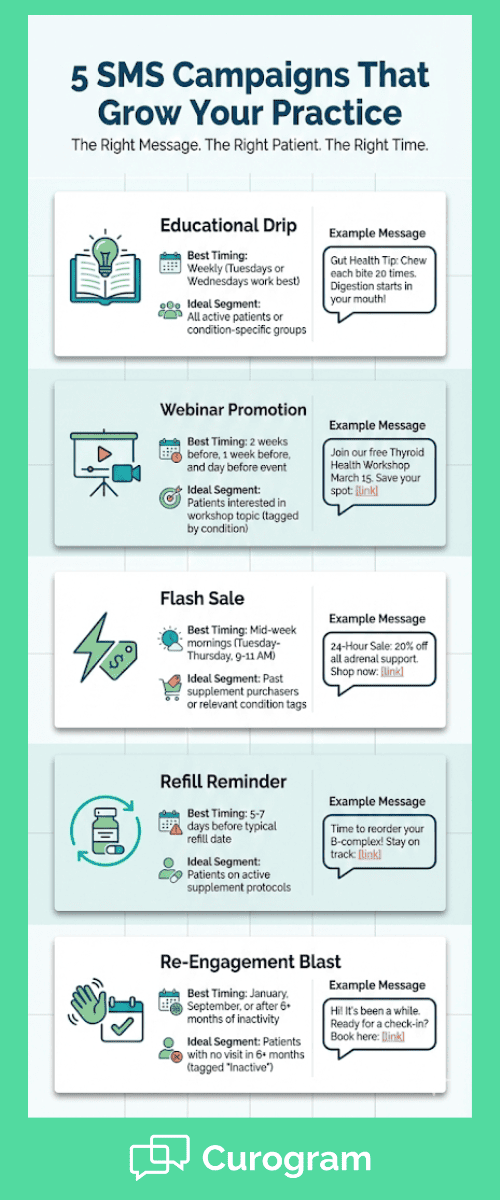 5 SMS Campaigns That Grow Your Practice

The Right Message. The Right Patient. The Right Time.

Educational Drip

Best Timing: Weekly (Tuesdays or Wednesdays work best)

Ideal Segment: All active patients or condition-specific groups

Example Message

Gut Health Tip: Chew each bite 20 times. Digestion starts in your mouth!

Webinar Promotion

Best Timing: 2 weeks before, 1 week before, and day before event

Ideal Segment: Patients interested in workshop topic (tagged by condition)

Example Message

Join our free Thyroid Health Workshop March 15. Save your spot: [link]

Flash Sale

Best Timing: Mid-week mornings (Tuesday-Thursday, 9-11 AM)

Ideal Segment: Past supplement purchasers or relevant condition tags

Example Message

24-Hour Sale: 20% off all adrenal support. Shop now: [link]

Refill Reminder

Best Timing: 5-7 days before typical refill date

Ideal Segment: Patients on active supplement protocols

Example Message

Time to reorder your B-complex! Stay on track: [link]

Re-Engagement Blast

Best Timing: January, September, or after 6+ months of inactivity

Ideal Segment: Patients with no visit in 6+ months (tagged "Inactive")

Example Message

Hi! It's been a while. Ready for a check-in? Book here: [link]

Curogram