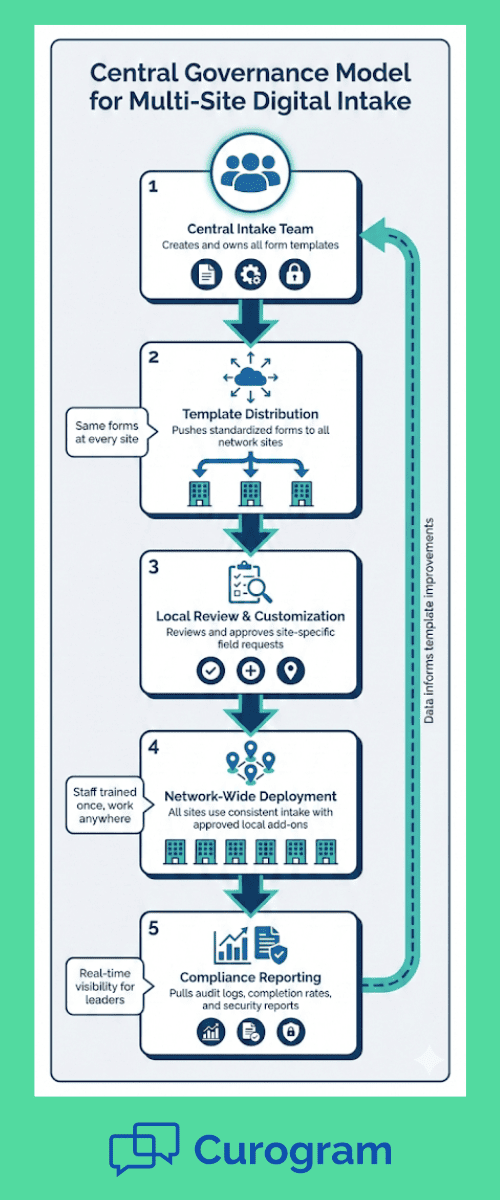 Central Governance Model for Multi-Site Digital Intake

1
Central Intake Team
Creates and owns all form templates

2
Template Distribution
Pushes standardized forms to all network sites

Same forms at every site

3
Local Review & Customization
Reviews and approves site-specific field requests

4
Network-Wide Deployment
All sites use consistent intake with approved local add-ons

Staff trained once, work anywhere

5
Compliance Reporting
Pulls audit logs, completion rates, and security reports

Real-time visibility for leaders

Data informs template improvements

Curogram