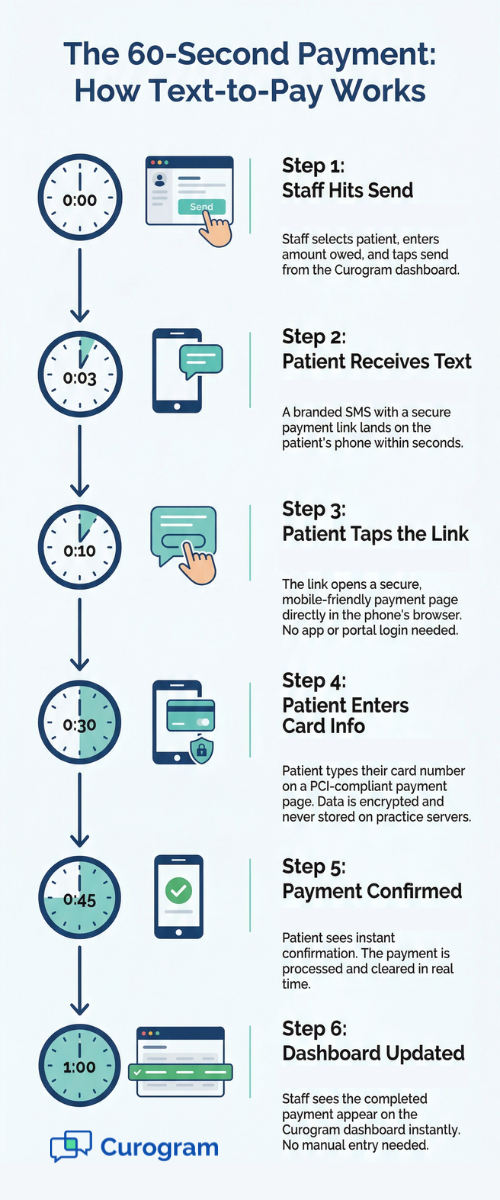 The 60-Second Payment: How Text-to-Pay Works

0:00

Send

Step 1:
Staff Hits Send

Staff selects patient, enters amount owed, and taps send from the Curogram dashboard.

0:03

Step 2:
Patient Receives Text

A branded SMS with a secure payment link lands on the patient's phone within seconds.

0:10

Step 3:
Patient Taps the Link

The link opens a secure, mobile-friendly payment page directly in the phone's browser. No app or portal login needed.

0:30

Step 4:
Patient Enters Card Info

Patient types their card number on a PCI-compliant payment page. Data is encrypted and never stored on practice servers.

0:45

Step 5:
Payment Confirmed

Patient sees instant confirmation. The payment is processed and cleared in real time.

1:00

Step 6:
Dashboard Updated

Staff sees the completed payment appear on the Curogram dashboard instantly. No manual entry needed.

Curogram