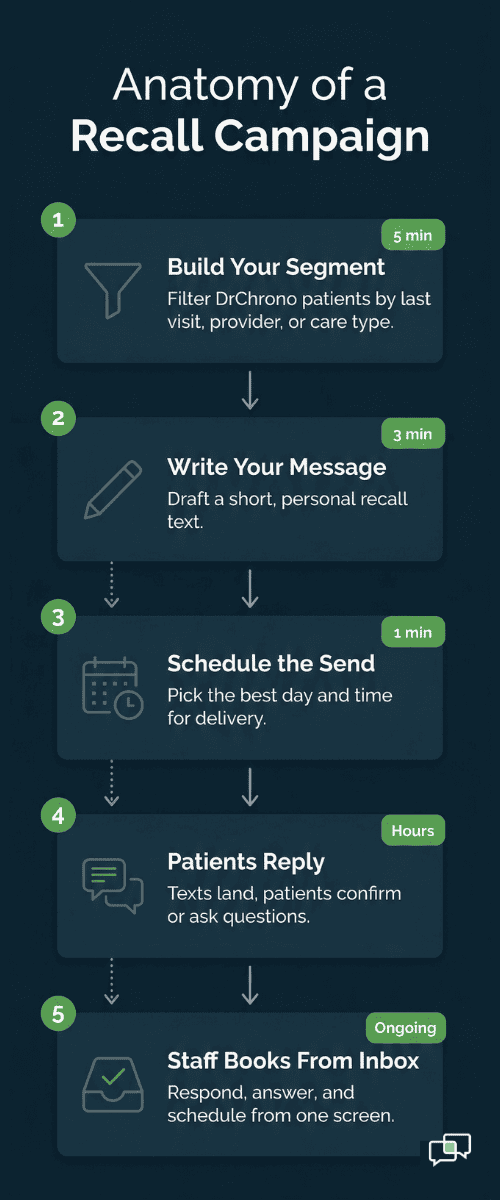 Anatomy of a
Recall Campaign

1
5 min
Build Your Segment
Filter DrChrono patients by last visit, provider, or care type.

2
3 min
Write Your Message
Draft a short, personal recall text.

3
1 min
Schedule the Send
Pick the best day and time for delivery.

4
Hours
Patients Reply
Texts land, patients confirm or ask questions.

5
Ongoing
Staff Books From Inbox
Respond, answer, and schedule from one screen.